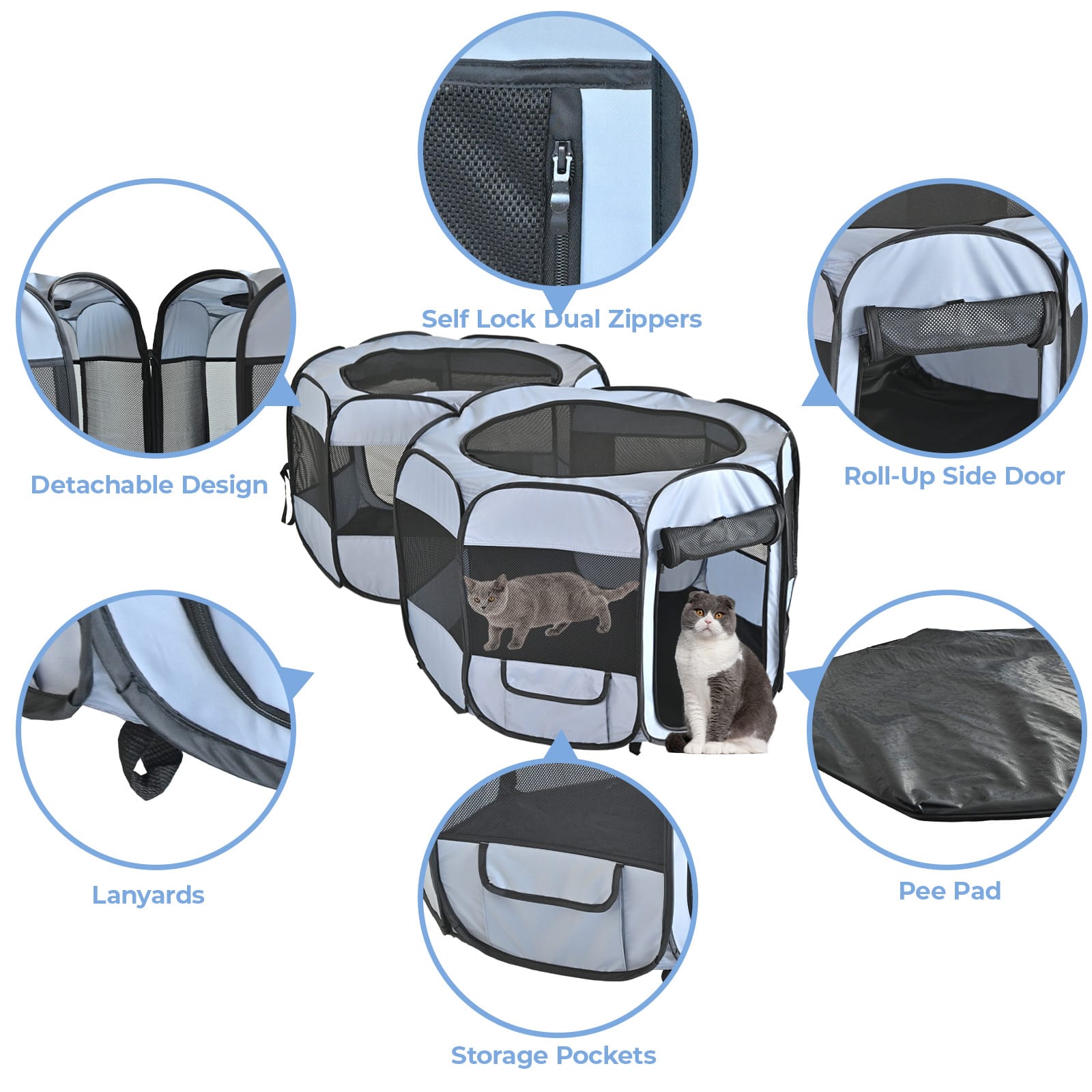 Self Lock Dual Zippers

Detachable Design

Roll-Up Side Door

Lanyards

Pee Pad

Storage Pockets