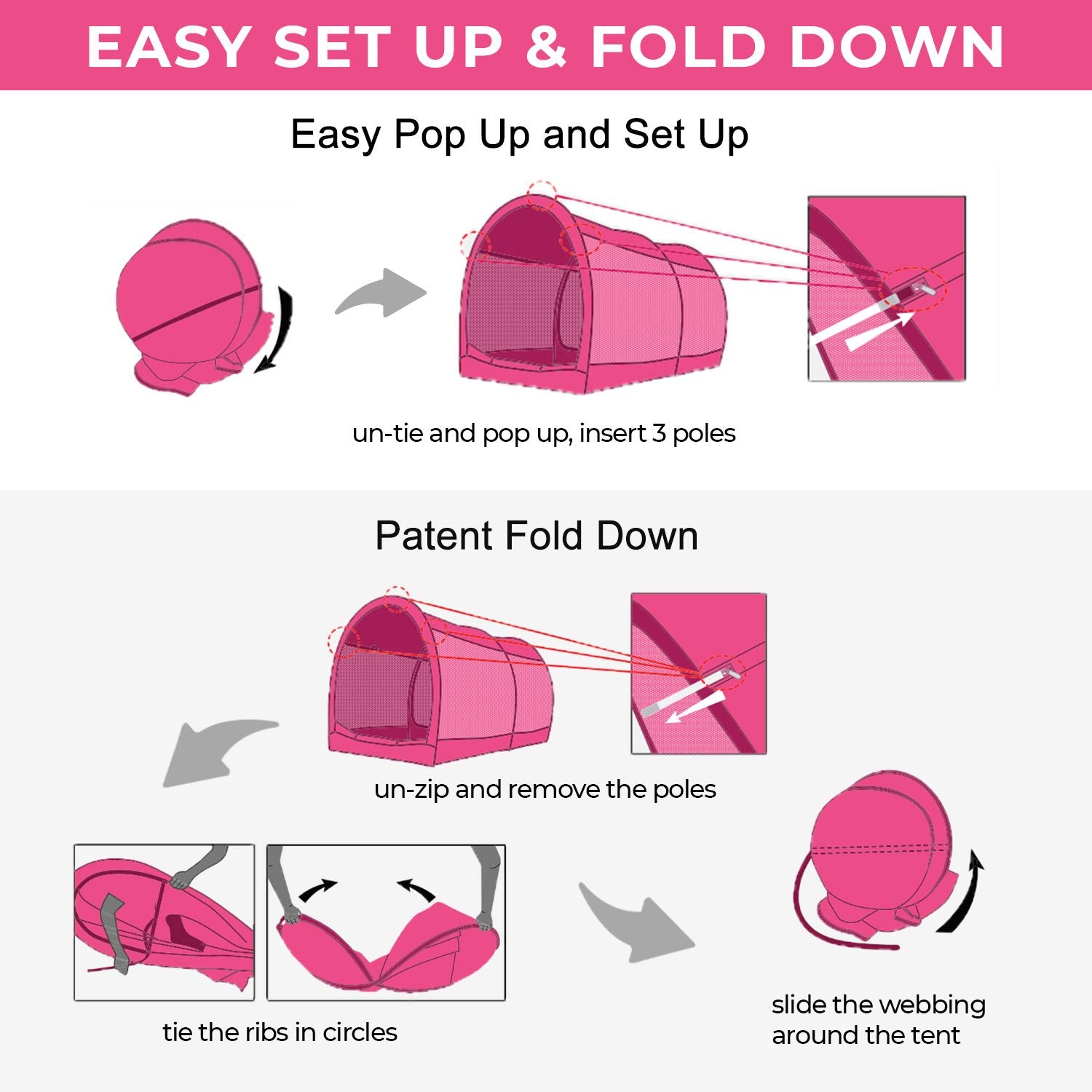 EASY SET UP & FOLD DOWN

Easy Pop Up and Set Up

un-tie and pop up, insert 3 poles

Patent Fold Down

un-zip and remove the poles

tie the ribs in circles

slide the webbing around the tent