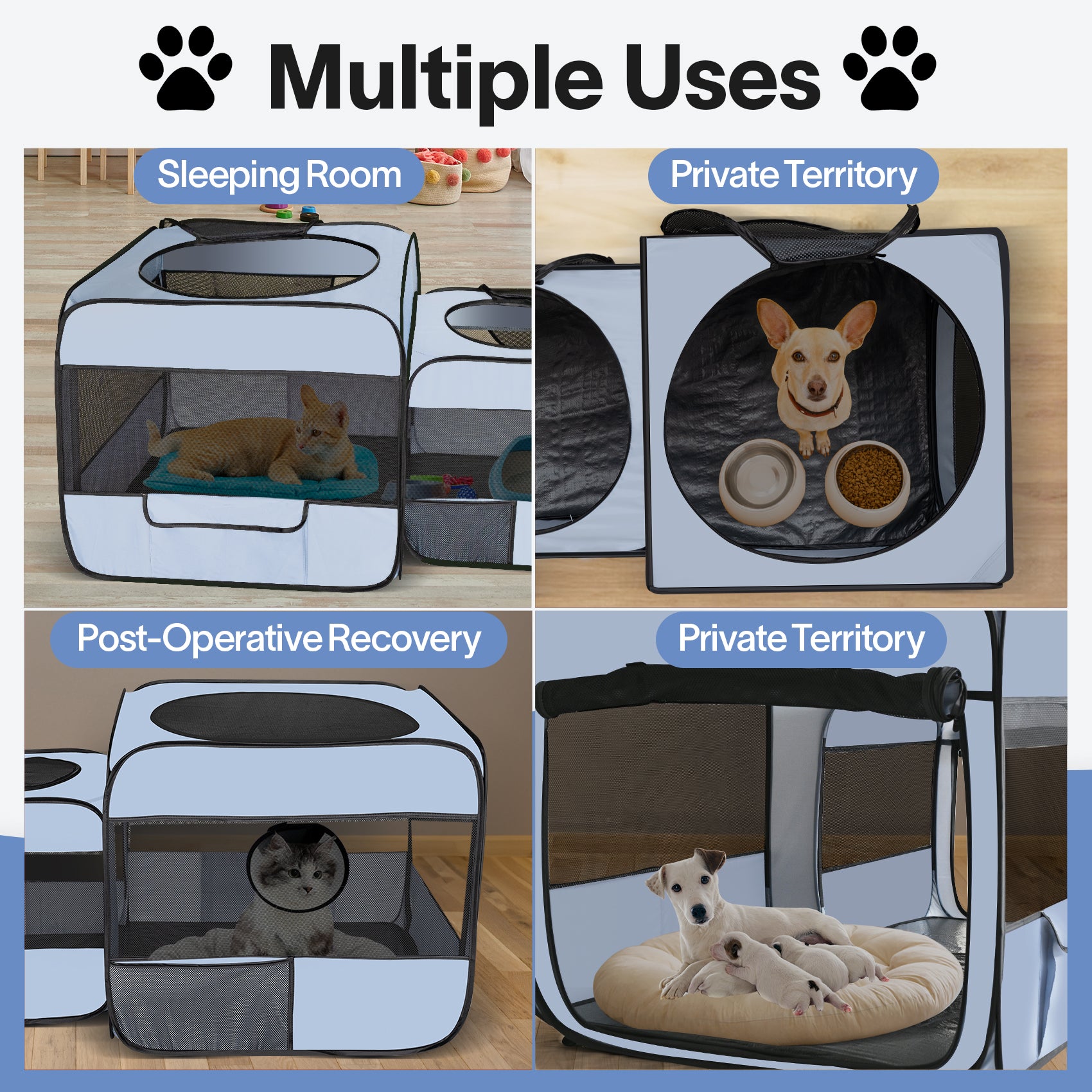 Multiple Uses

Sleeping Room

Private Territory

Post-Operative Recovery

Private Territory